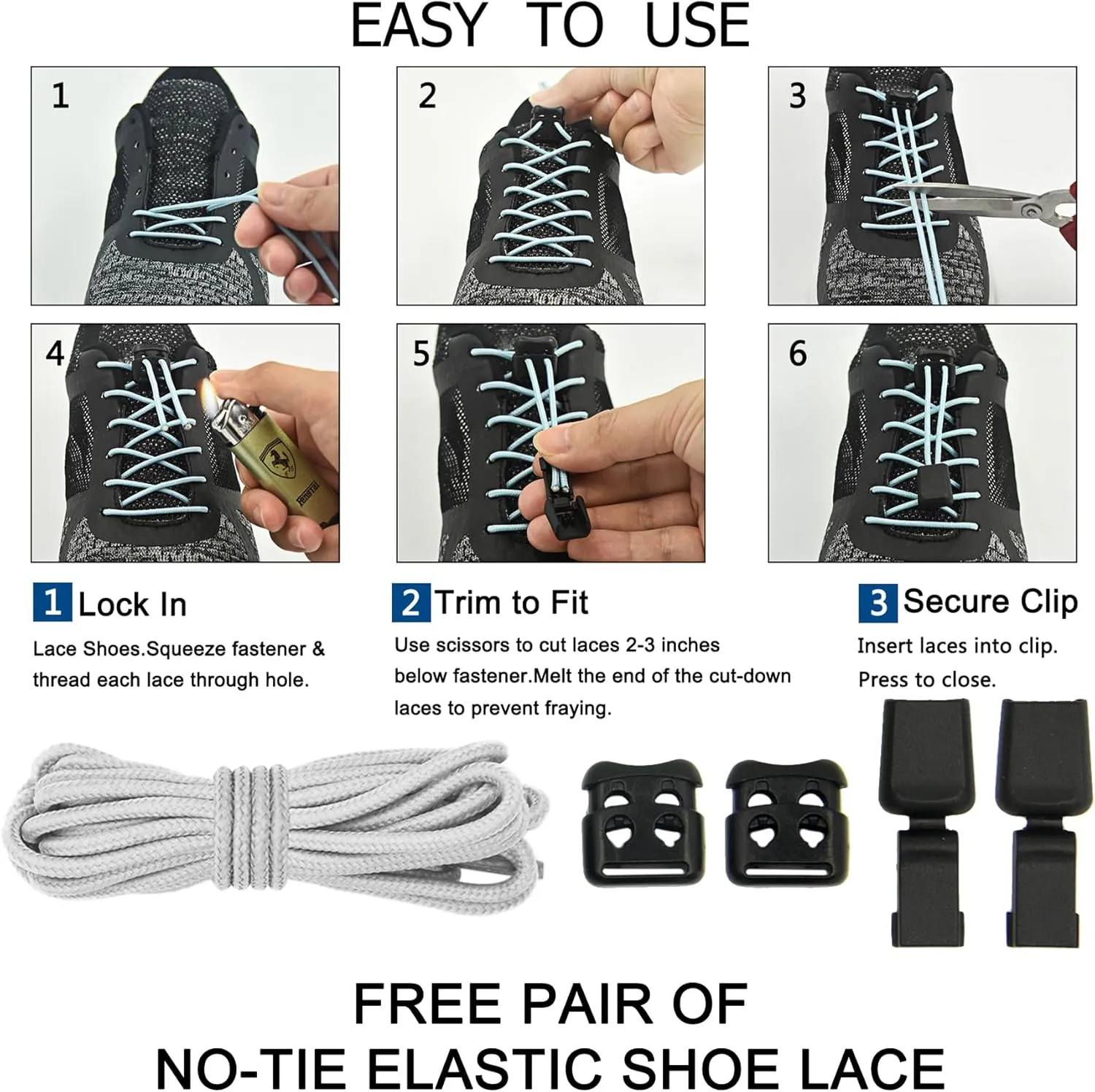 EASY TO USE

1

2

3

4

5

6

1 Lock In

Lace Shoes.Squeeze fastener & thread each lace through hole.

2 Trim to Fit

Use scissors to cut laces 2-3 inches below fastener.Melt the end of the cut-down laces to prevent fraying.

3 Secure Clip

Insert laces into clip. Press to close.

FREE PAIR OF
NO-TIE ELASTIC SHOE LACE