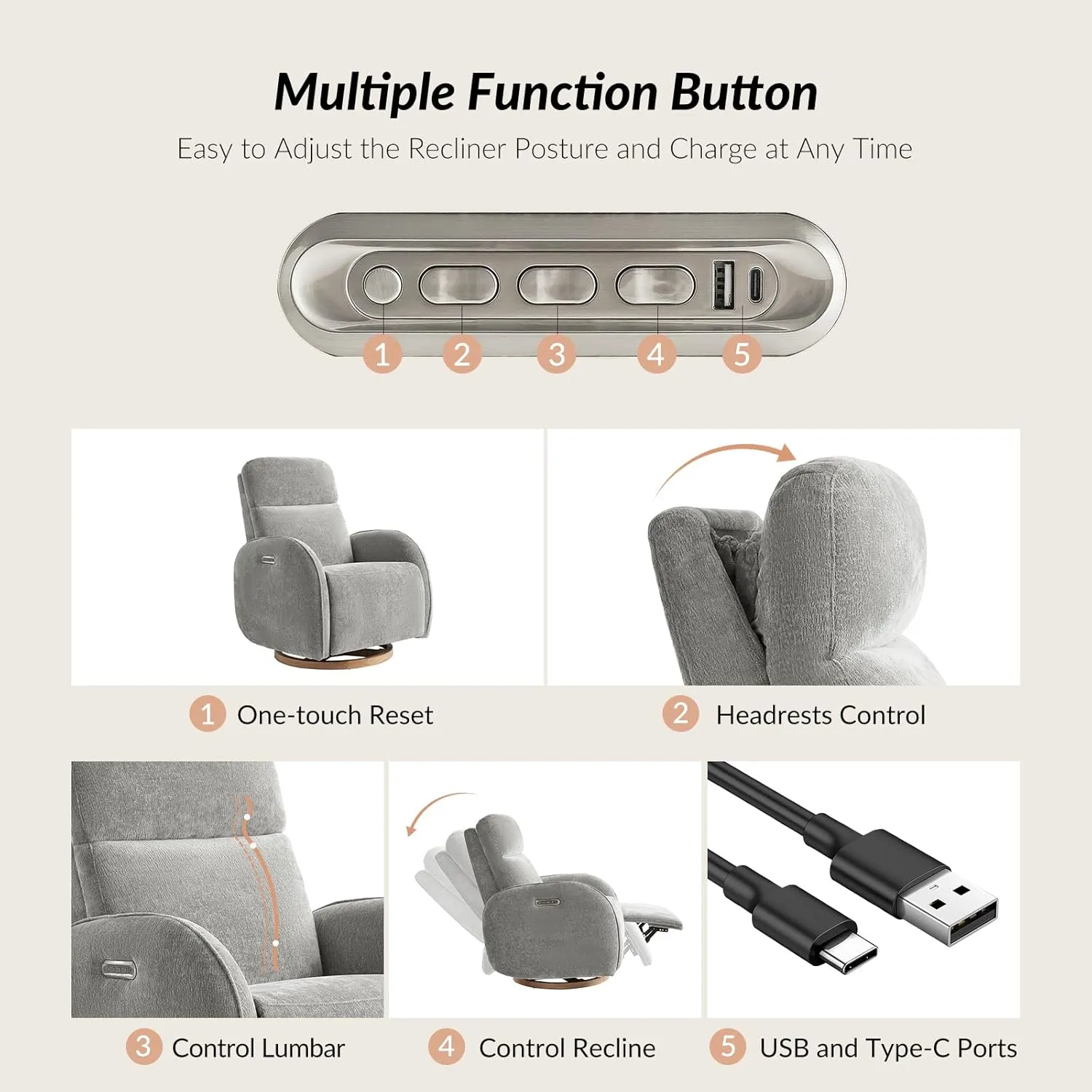 Multiple Function Button

Easy to Adjust the Recliner Posture and Charge at Any Time

1 2 3 4 5

1 One-touch Reset

2 Headrests Control

3 Control Lumbar

4 Control Recline

5 USB and Type-C Ports