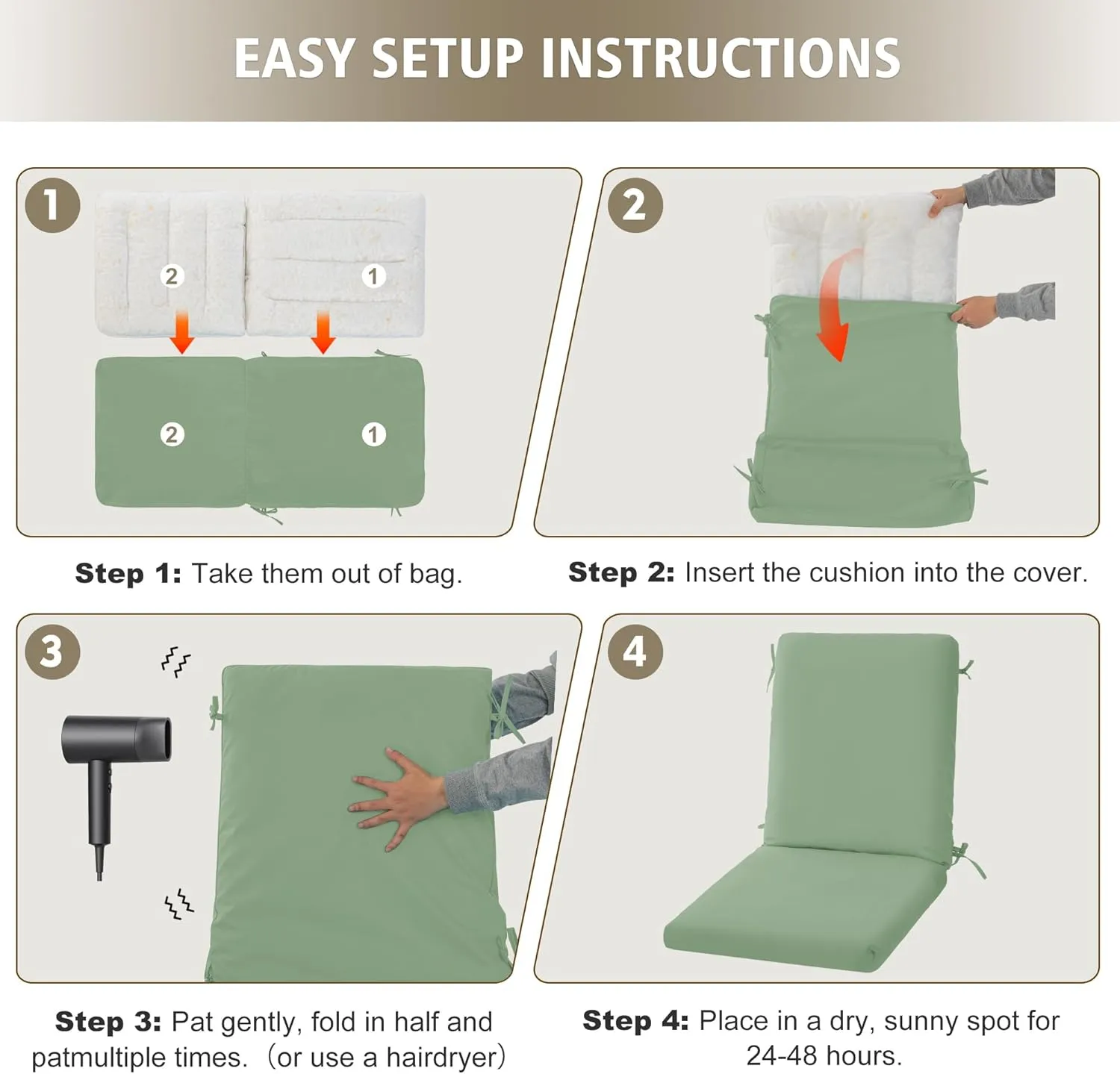 EASY SETUP INSTRUCTIONS

1

2

1

2

1

Step 1: Take them out of bag.

2

Step 2: Insert the cushion into the cover.

3

Step 3: Pat gently, fold in half and patmultiple times. (or use a hairdryer)

4

Step 4: Place in a dry, sunny spot for 24-48 hours.