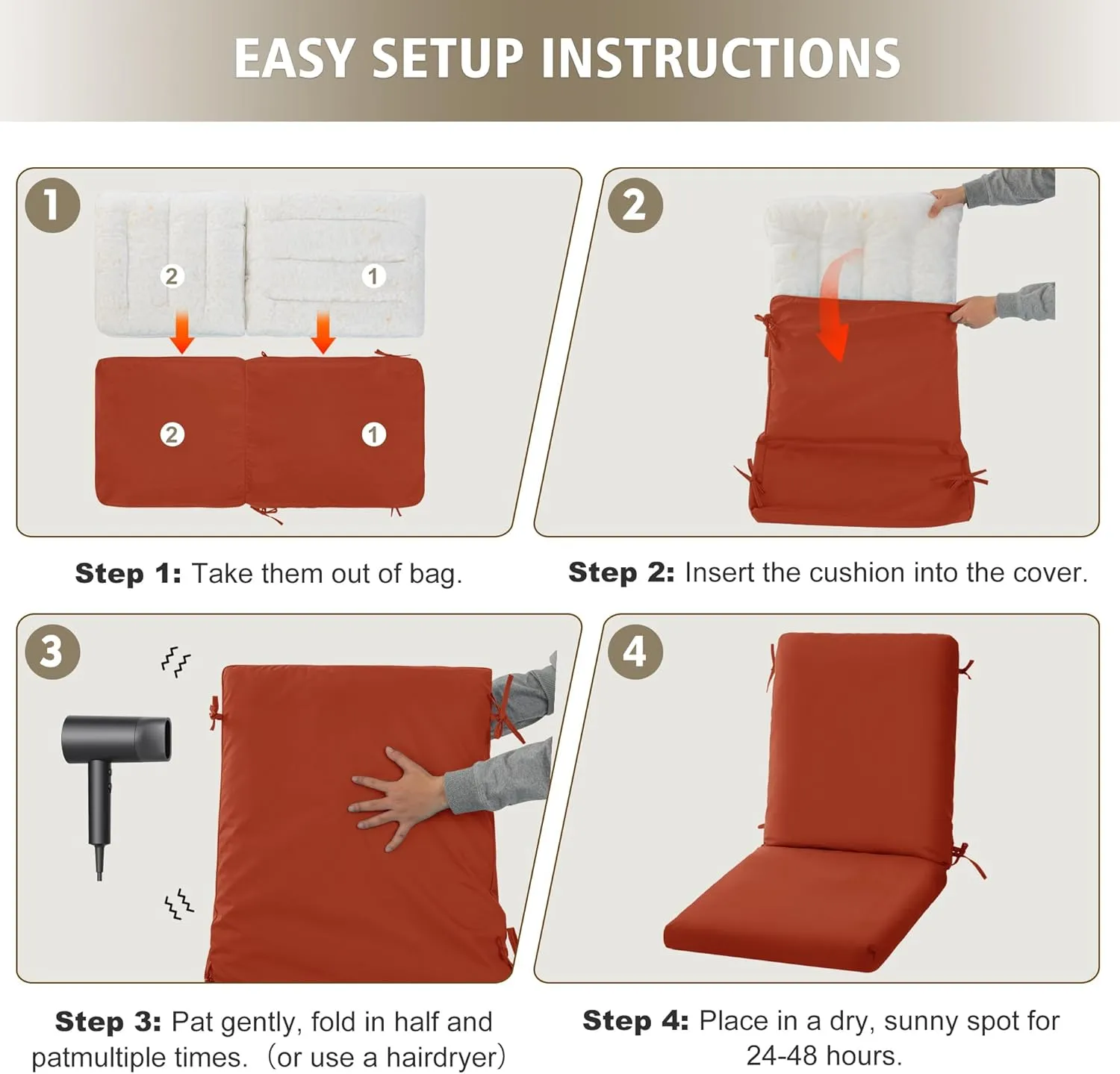 EASY SETUP INSTRUCTIONS

1

2

1

2

1

Step 1: Take them out of bag.

2

Step 2: Insert the cushion into the cover.

3

Step 3: Pat gently, fold in half and patmultiple times. （or use a hairdryer）

4

Step 4: Place in a dry, sunny spot for 24-48 hours.