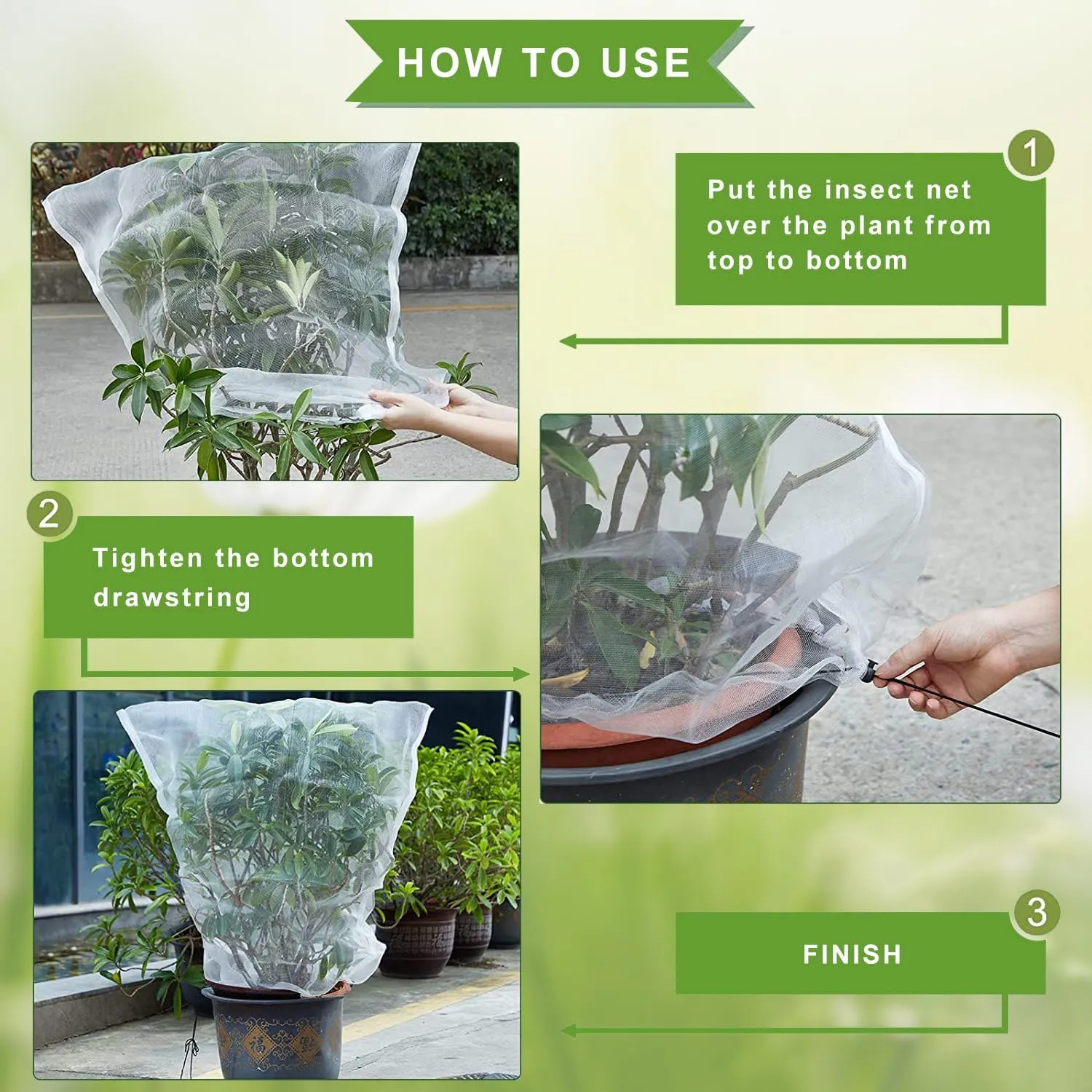 HOW TO USE

1

Put the insect net over the plant from top to bottom

2

Tighten the bottom drawstring

3

FINISH